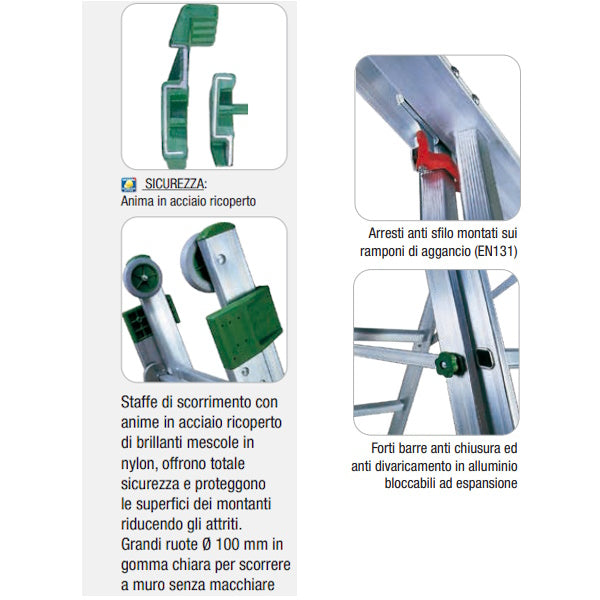 SICUREZZA:
Anima in acciaio ricoperto

Staffe di scorrimento con anime in acciaio ricoperto di brillanti mescole in nylon, offrono totale sicurezza e proteggono le superfici dei montanti riducendo gli attriti. Grandi ruote Ø 100 mm in gomma chiara per scorrere a muro senza macchiare

Arresti anti sfilo montati sui ramponi di aggancio (EN131)

Forti barre anti chiusura ed anti divaricamento in alluminio bloccabili ad espansione