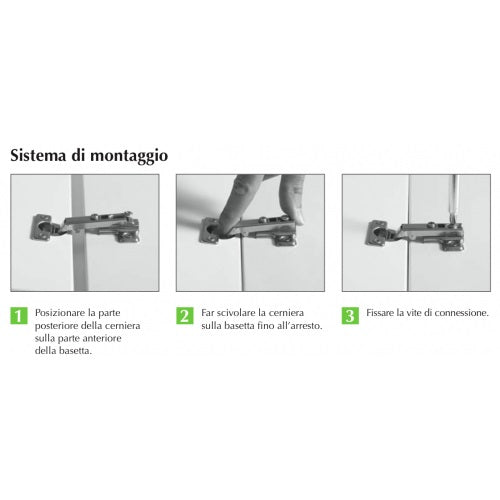 Sistema di montaggio

1 Posizionare la parte posteriore della cerniera sulla parte anteriore della basetta.

2 Far scivolare la cerniera sulla basetta fino all'arresto.

3 Fissare la vite di connessione.