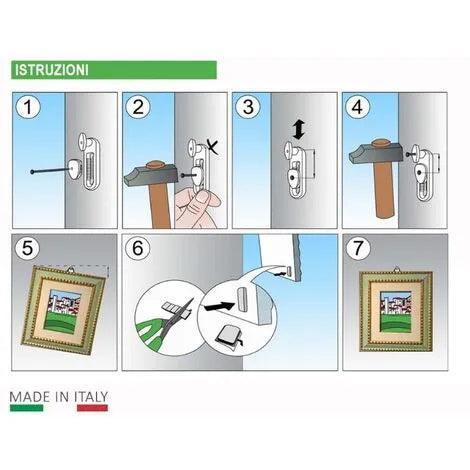 ISTRUZIONI

1

2

3

4

5

6

7

MADE IN ITALY