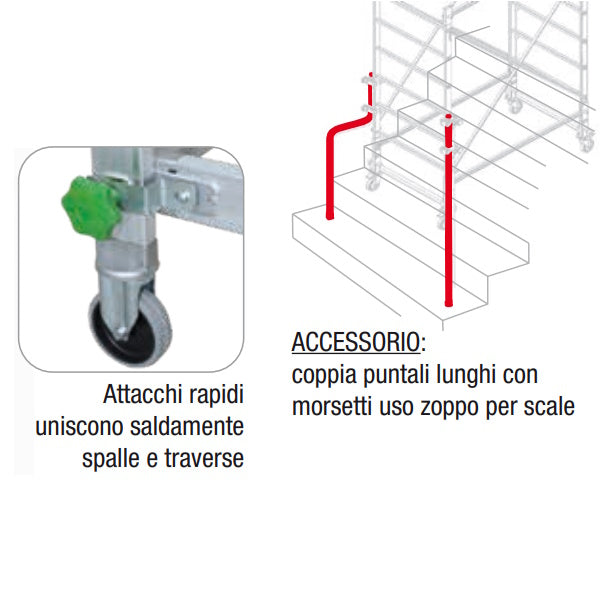 Attacchi rapidi uniscono saldamente spalle e traverse

ACCESSORIO:
coppia puntali lunghi con morsetti uso zoppo per scale