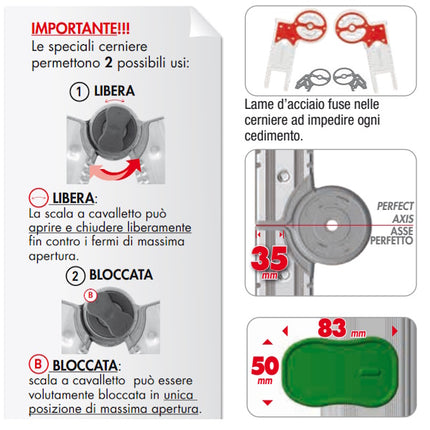 IMPORTANTE!!!
Le speciali cerniere permettono 2 possibili usi:

1 LIBERA

LIBERA:
La scala a cavalletto può aprire e chiudere liberamente fin contro i fermi di massima apertura.

2 BLOCCATA

B

B BLOCCATA:
scala a cavalletto può essere volutamente bloccata in unica posizione di massima apertura.

Lame d'acciaio fuse nelle cerniere ad impedire ogni cedimento.

PERFECT AXIS
ASSE PERFETTO

35 mm

83 mm

50 mm