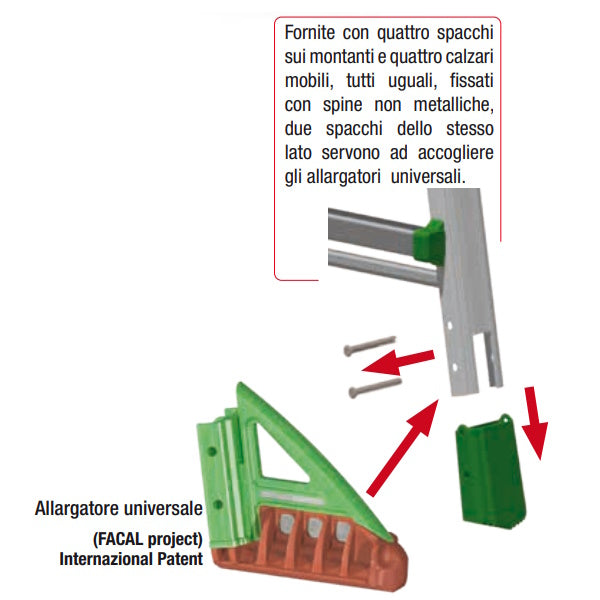 Fornite con quattro spacchi sui montanti e quattro calzari mobili, tutti uguali, fissati con spine non metalliche, due spacchi dello stesso lato servono ad accogliere gli allargatori universali.

Allargatore universale
(FACAL project)
Internazional Patent