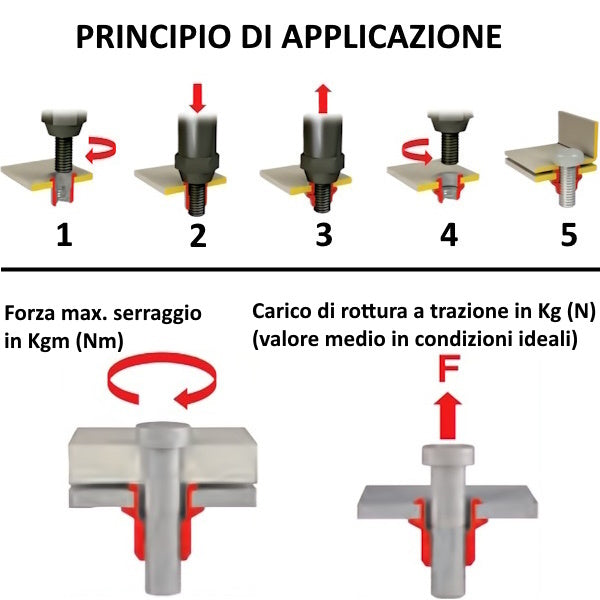 PRINCIPIO DI APPLICAZIONE

1

2

3

4

5

Forza max. serraggio in Kgm (Nm)

Carico di rottura a trazione in Kg (N) (valore medio in condizioni ideali)

F