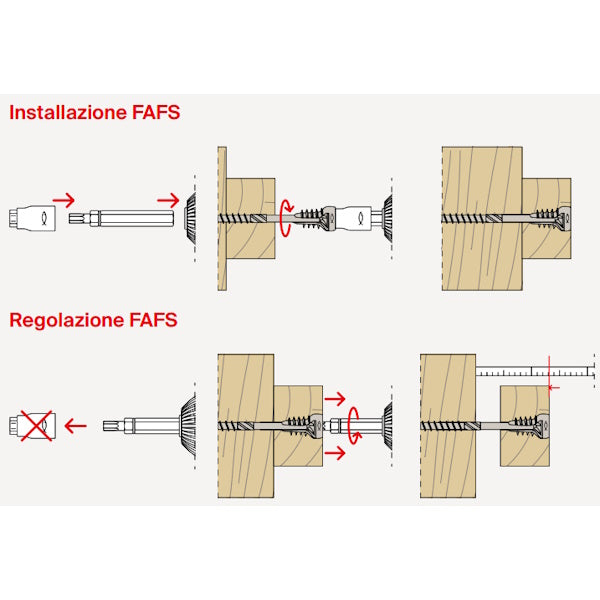 Installazione FAFS

Regolazione FAFS