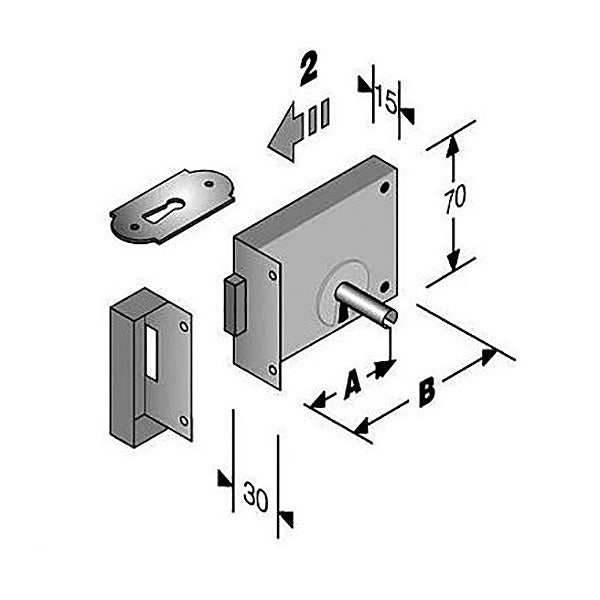 2
15
70
A
B
30